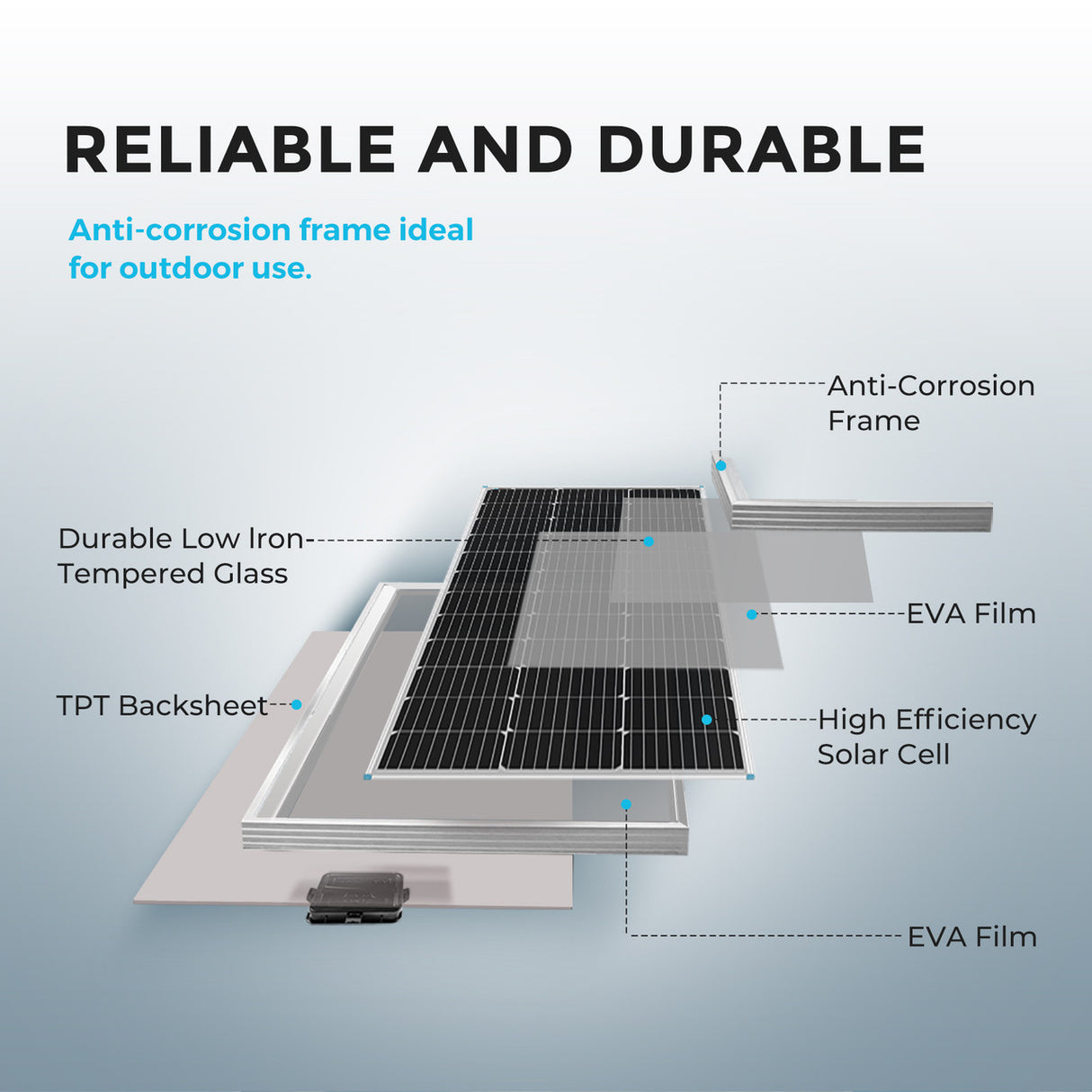 RELIABLE AND DURABLE

Anti-corrosion frame ideal for outdoor use.

Anti-Corrosion Frame

Durable Low Iron Tempered Glass

EVA Film

TPT Backsheet

High Efficiency Solar Cell

EVA Film