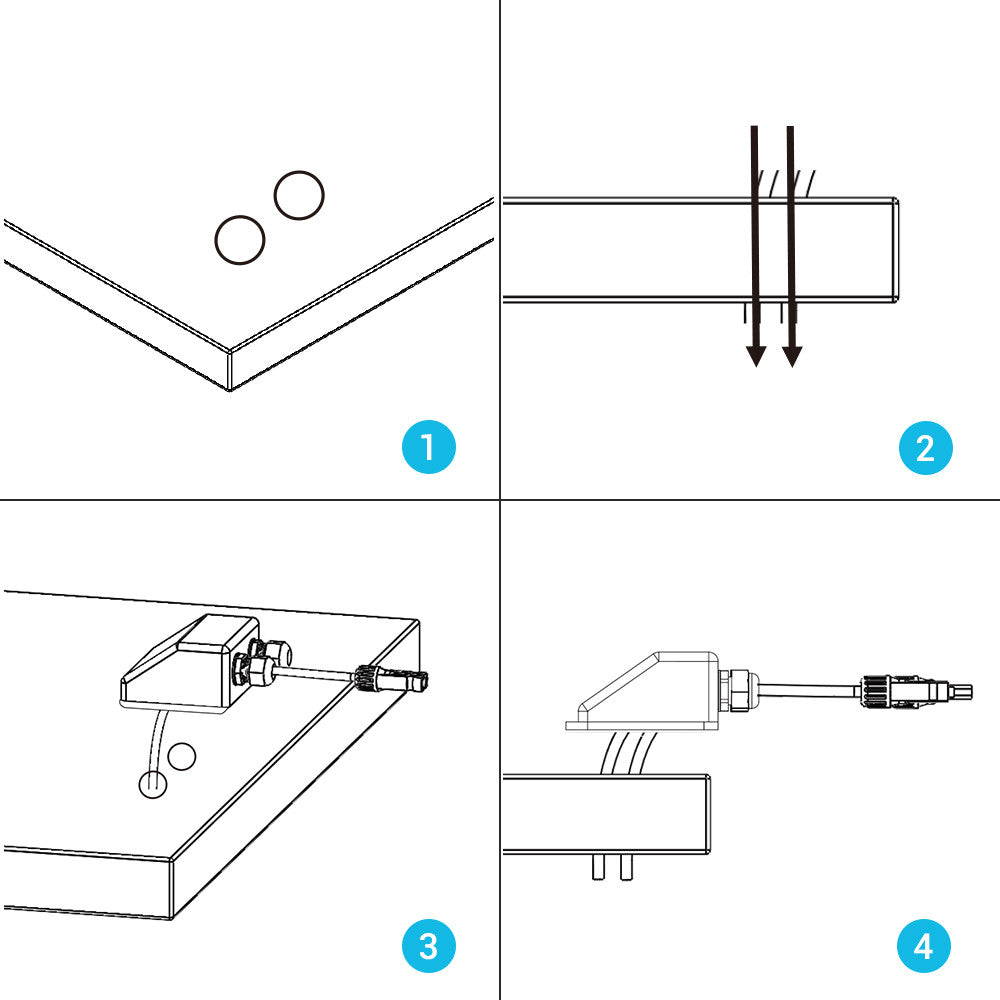 1

2

3

4